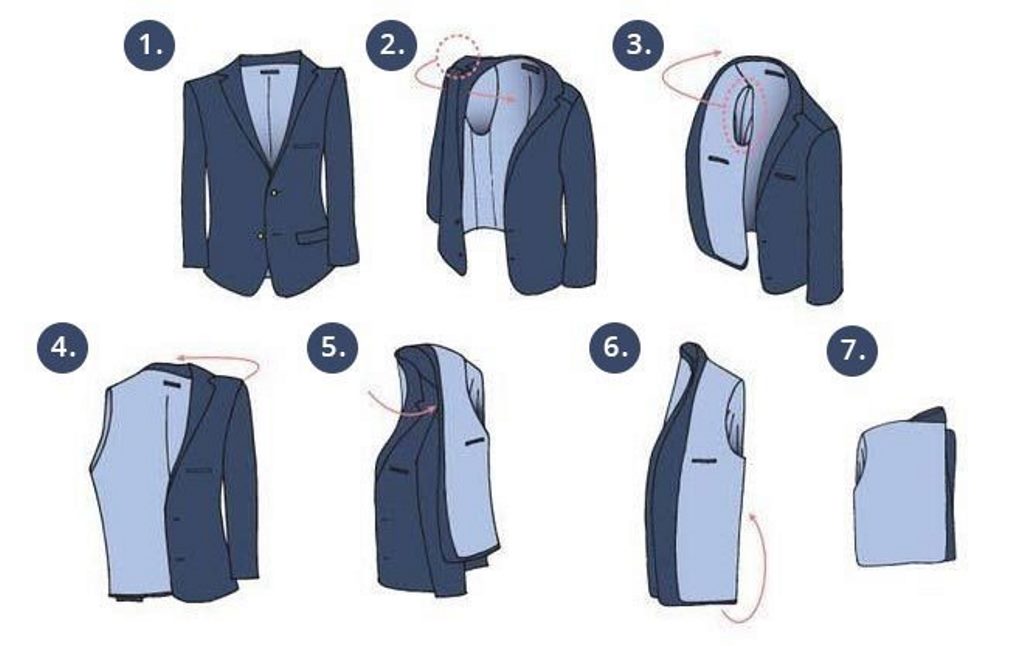 1.

2.

3.

4.

5.

6.

7.