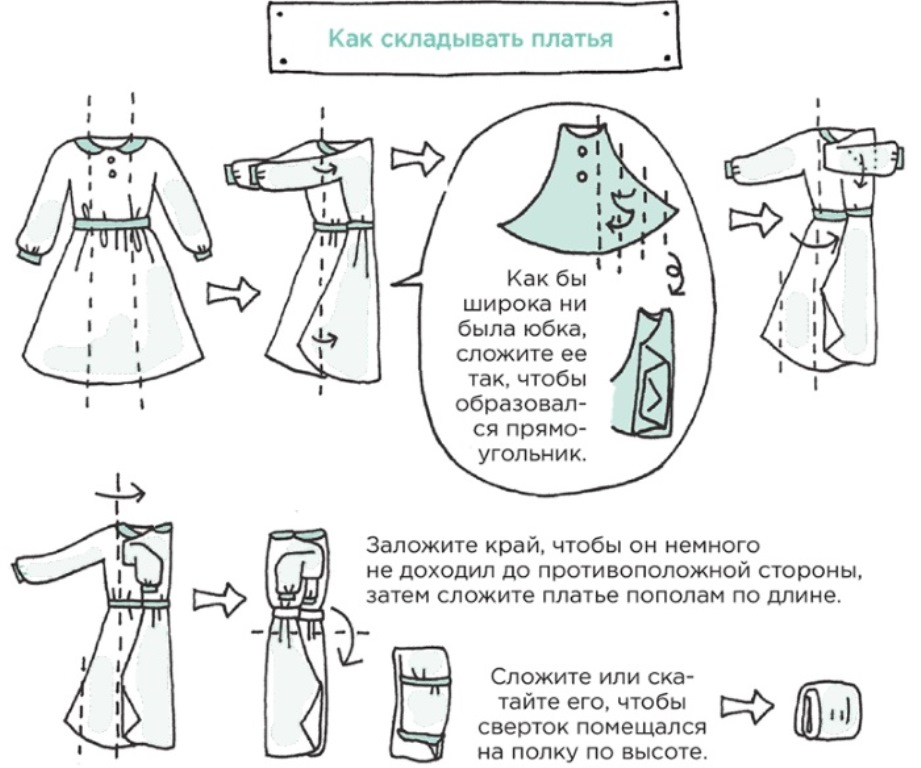 Как складывать платья

Как бы широка ни была юбка, сложите ее так, чтобы образовался прямоугольник.

Заложите край, чтобы он немного не доходил до противоположной стороны, затем сложите платье пополам по длине.

Сложите или скатайте его, чтобы сверток помещался на полку по высоте.