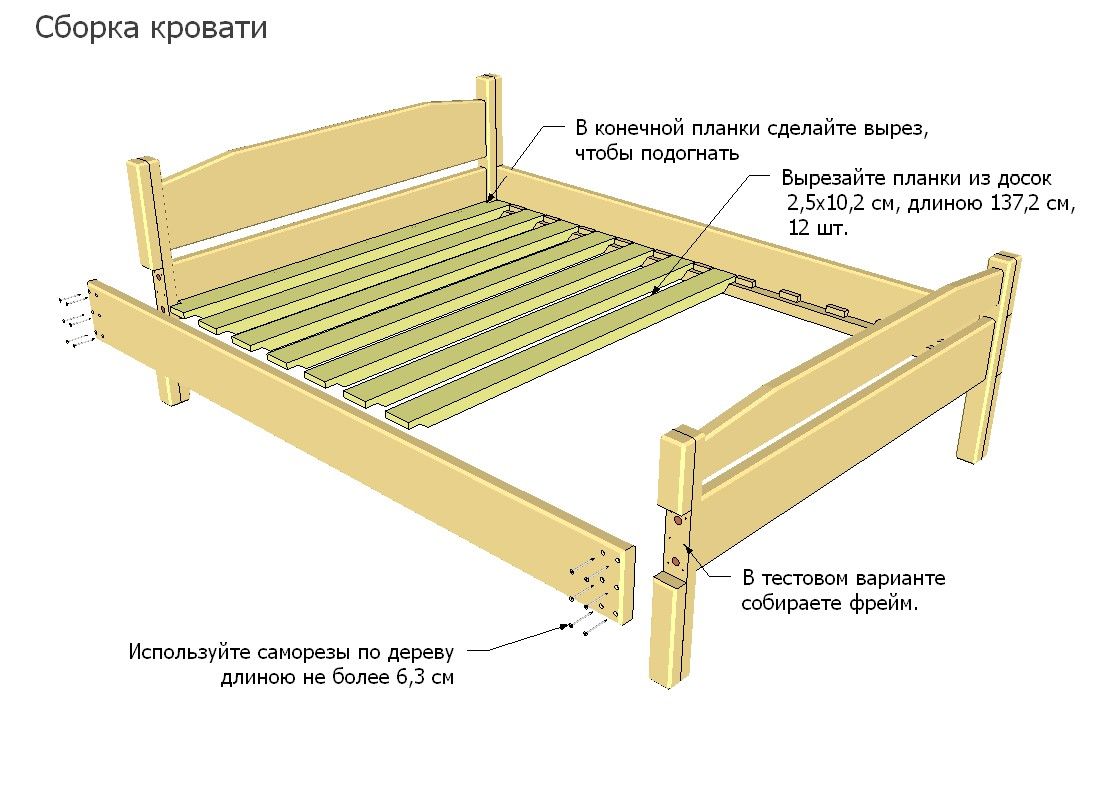 Сборка кровати

В конечной планки сделайте вырез, чтобы подогнать

Вырезайте планки из досок 2,5x10,2 см, длиною 137,2 см, 12 шт.

В тестовом варианте собираете фрейм.

Используйте саморезы по дереву длиною не более 6,3 см