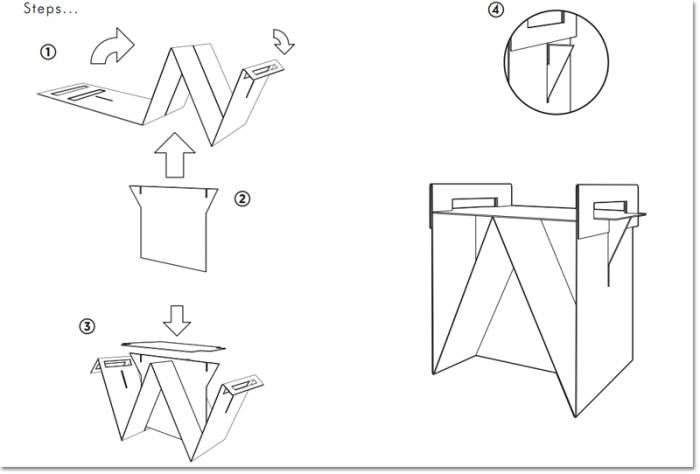 Steps...

①

②

③

④