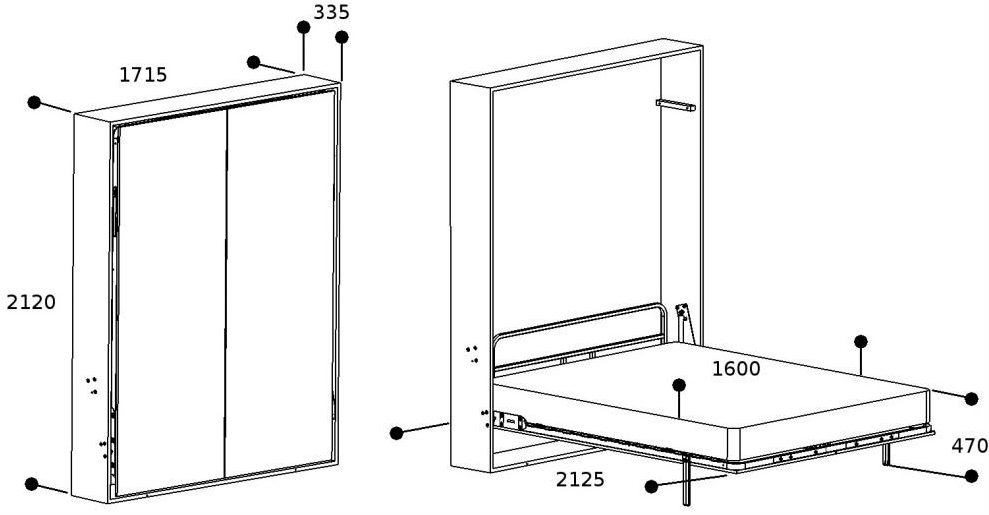 335
1715
2120
1600
470
2125