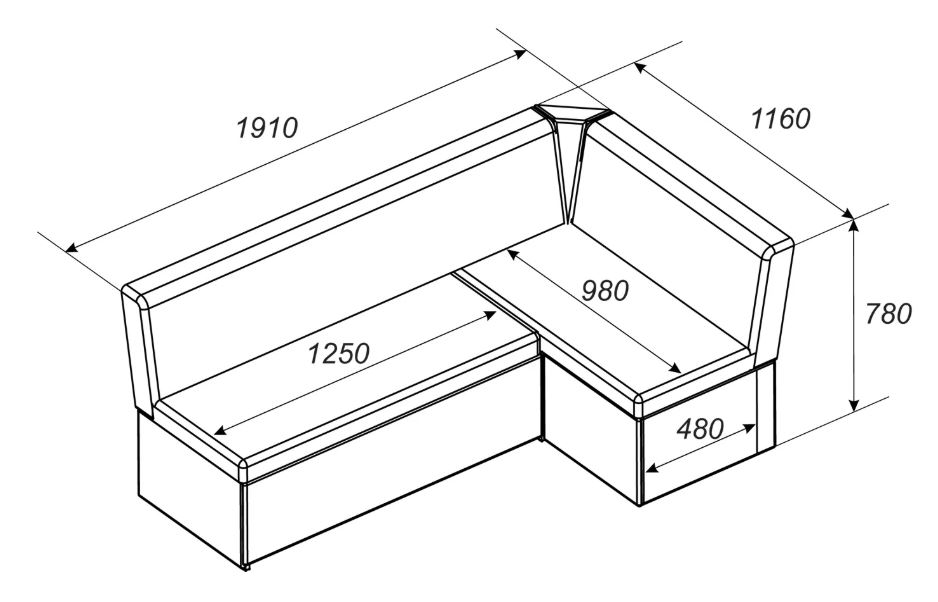 1910

1160

980

780

1250

480