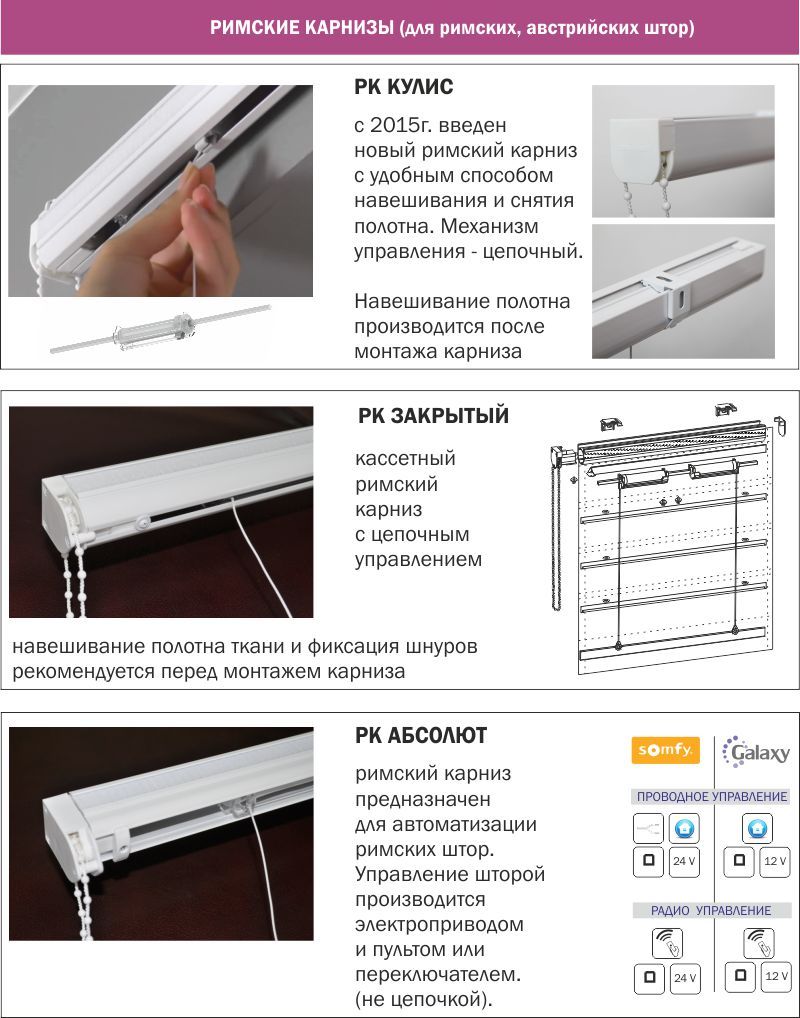 РИМСКИЕ КАРНИЗЫ (для римских, австрийских штор)

РК КУЛИС

с 2015г. введен новый римский карниз с удобным способом навешивания и снятия полотна. Механизм управления - цепочный.

Навешивание полотна производится после монтажа карниза

РК ЗАКРЫТЫЙ

кассетный римский карниз с цепочным управлением

навешивание полотна ткани и фиксация шнуров рекомендуется перед монтажем карниза

РК АБСОЛЮТ

римский карниз предназначен для автоматизации римских штор. Управление шторой производится электроприводом и пультом или переключателем. (не цепочкой).

somfy.

Galaxy

ПРОВОДНОЕ УПРАВЛЕНИЕ

24 V

12 V

РАДИО УПРАВЛЕНИЕ

24 V

12 V